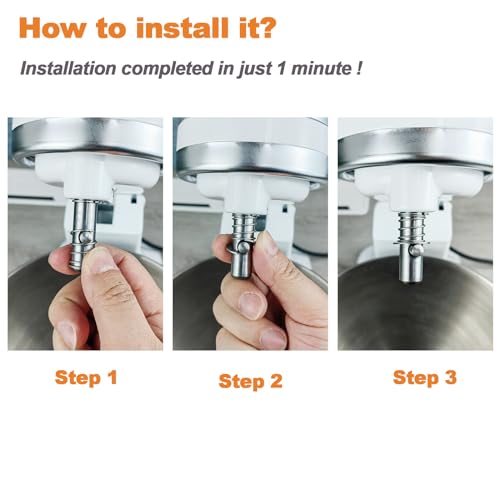 How to install it?

Installation completed in just 1 minute !

Step 1

Step 2

Step 3