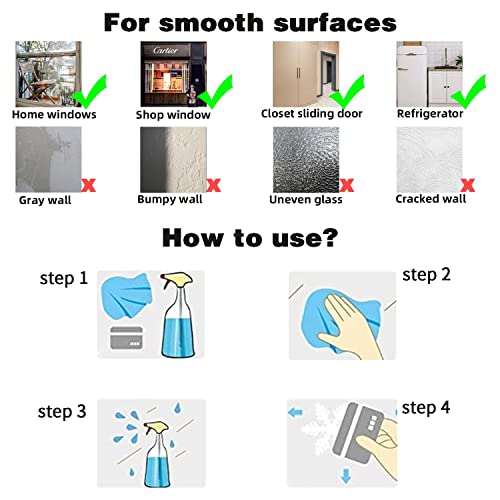 For smooth surfaces

Cartier

Home windows

Shop window

Closet sliding door

Refrigerator

Gray wall

Bumpy wall

Uneven glass

Cracked wall

How to use?

step 1

step 2

step 3

step 4