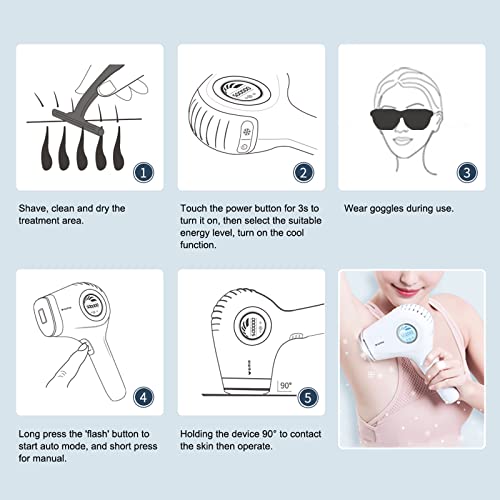 1

Shave, clean and dry the treatment area.

2

Touch the power button for 3s to turn it on, then select the suitable energy level, turn on the cool function.

3

Wear goggles during use.

4

Long press the 'flash' button to start auto mode, and short press for manual.

90°

5

Holding the device 90° to contact the skin then operate.