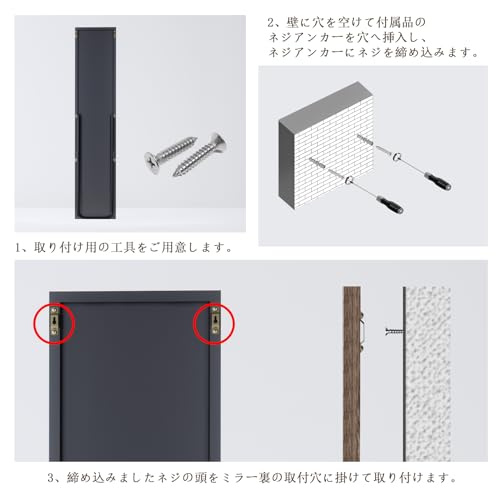 2、壁に穴を空けて付属品のネジアンカーを穴へ挿入し、ネジアンカーにネジを締め込みます。

1、取り付け用の工具をご用意します。

3、締め込みましたネジの頭をミラー裏の取付穴に掛けて取り付けます。