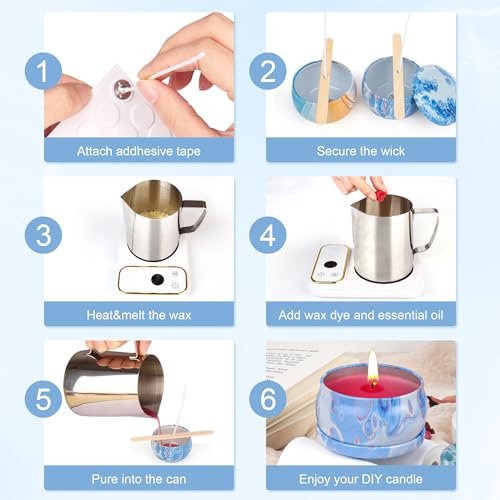 1
Attach addhesive tape

2
Secure the wick

3
Heat&melt the wax

4
Add wax dye and essential oil

5
Pure into the can

6
Enjoy your DIY candle