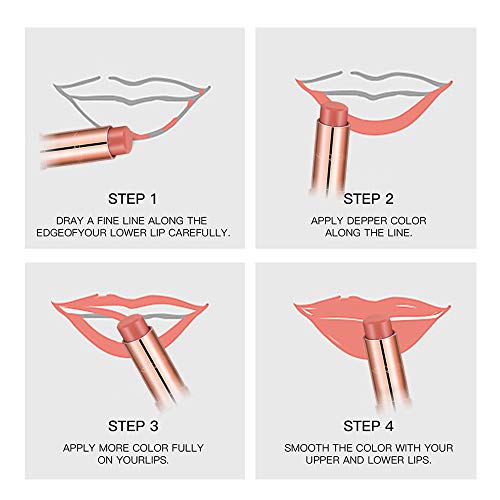 STEP 1

DRAY A FINE LINE ALONG THE EDGEOFYOUR LOWER LIP CAREFULLY.

STEP 2

APPLY DEPPER COLOR ALONG THE LINE.

STEP 3

APPLY MORE COLOR FULLY ON YOURLIPS.

STEP 4

SMOOTH THE COLOR WITH YOUR UPPER AND LOWER LIPS.