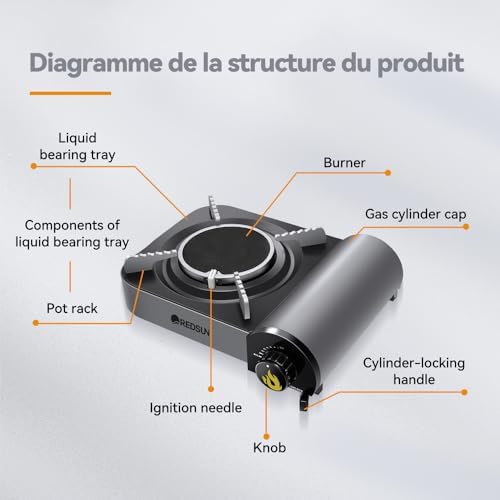 Diagramme de la structure du produit

Liquid bearing tray

Components of liquid bearing tray

Pot rack

Burner

Gas cylinder cap

REDSUN

Cylinder-locking handle

Ignition needle

Knob