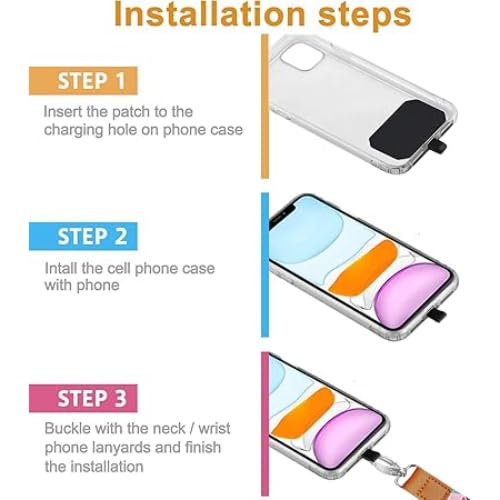 Installation steps

STEP 1

Insert the patch to the charging hole on phone case

STEP 2

Intall the cell phone case with phone

STEP 3

Buckle with the neck / wrist phone lanyards and finish the installation