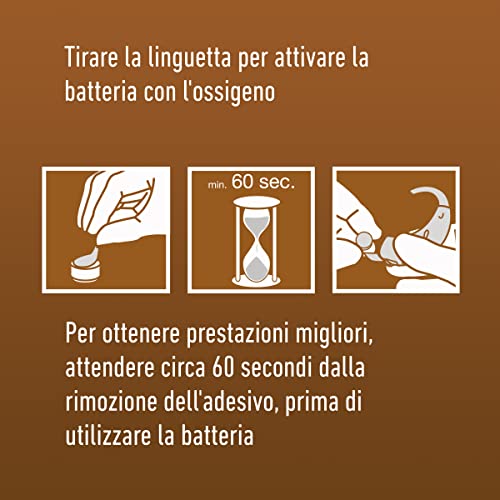 Tirare la linguetta per attivare la batteria con l'ossigeno

min. 60 sec.

Per ottenere prestazioni migliori, attendere circa 60 secondi dalla rimozione dell'adesivo, prima di utilizzare la batteria