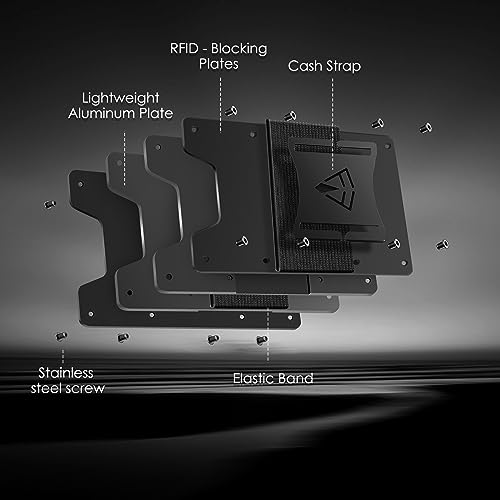 RFID - Blocking Plates

Cash Strap

Lightweight Aluminum Plate

Stainless steel screw

Elastic Band