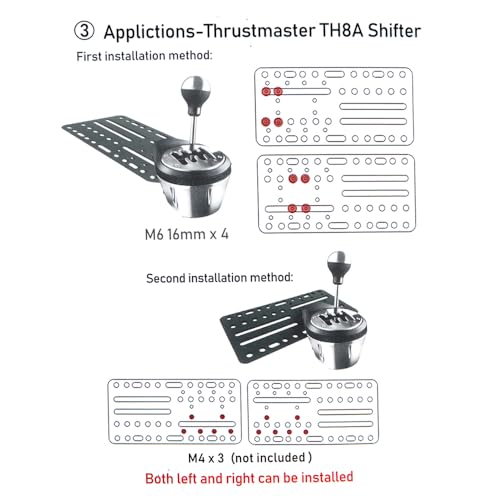 ③ Applictions-Thrustmaster TH8A Shifter

First installation method:

M6 16mm x 4

Second installation method:

M4 x 3 (not included )

Both left and right can be installed