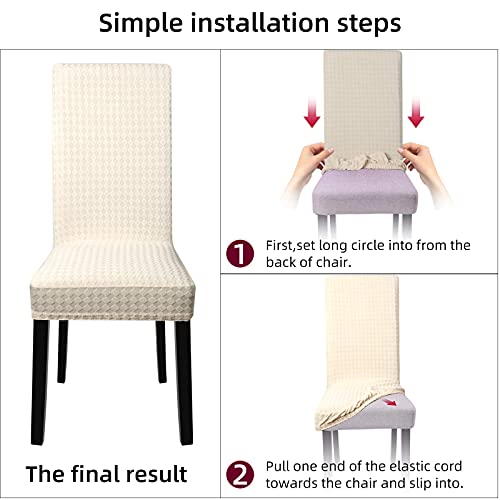 Simple installation steps

The final result

1 First,set long circle into from the back of chair.

2 Pull one end of the elastic cord towards the chair and slip into.