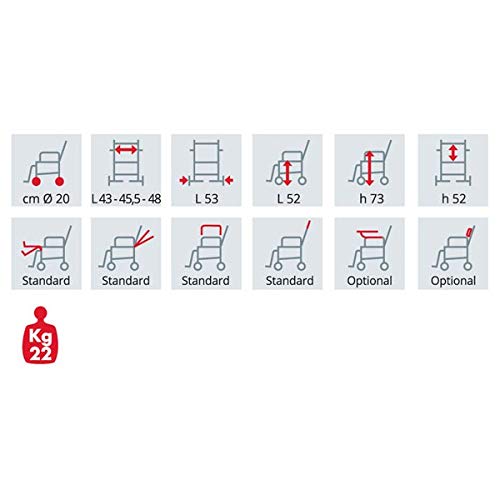 cm Ø 20

L 43 - 45,5 - 48

L 53

L 52

h 73

h 52

Standard

Standard

Standard

Standard

Optional

Optional

Kg
22