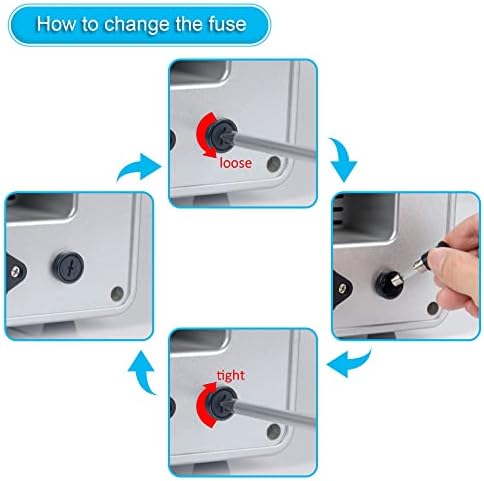 How to change the fuse

loose

tight