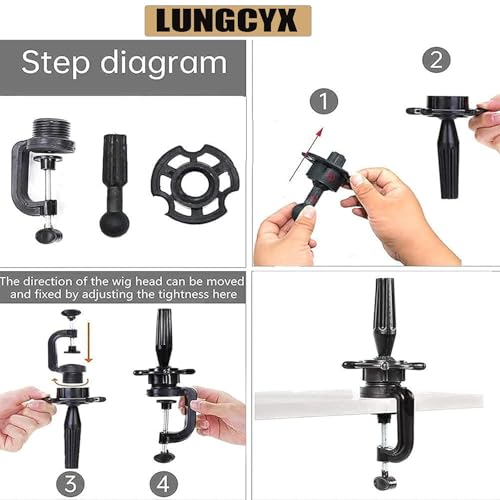 LUNGCYX

Step diagram

2

1

The direction of the wig head can be moved and fixed by adjusting the tightness here

3

4