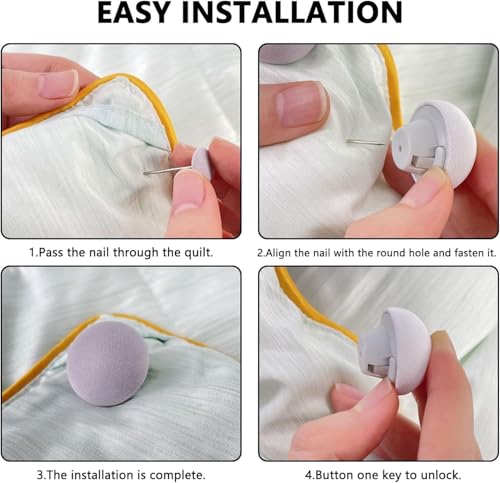 EASY INSTALLATION

1.Pass the nail through the quilt.

2.Align the nail with the round hole and fasten it.

3.The installation is complete.

4.Button one key to unlock.