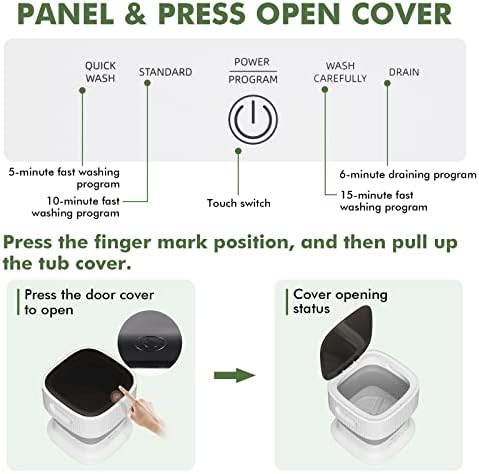 PANEL & PRESS OPEN COVER

QUICK WASH

STANDARD

POWER
PROGRAM

WASH CAREFULLY

DRAIN

5-minute fast washing program

10-minute fast washing program

Touch switch

6-minute draining program

15-minute fast washing program

Press the finger mark position, and then pull up the tub cover.

Press the door cover to open

Cover opening status