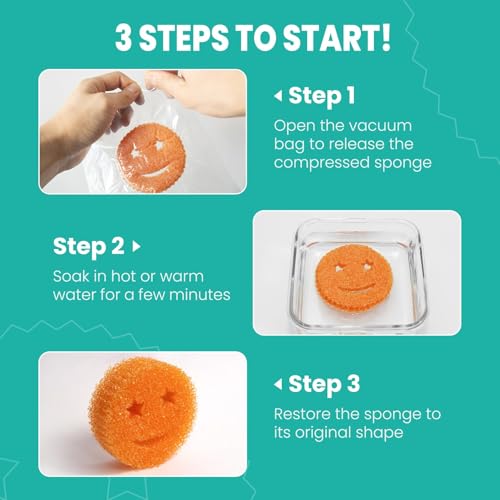 3 STEPS TO START!

Step 1

Open the vacuum bag to release the compressed sponge

Step 2

Soak in hot or warm water for a few minutes

Step 3

Restore the sponge to its original shape