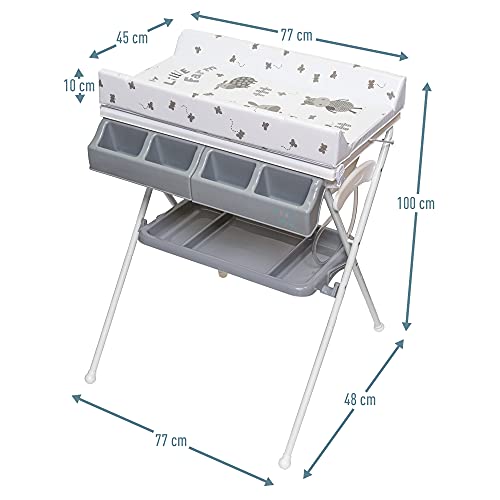 45 cm
77 cm
10 cm
Little Farm
100 cm
48 cm
77 cm