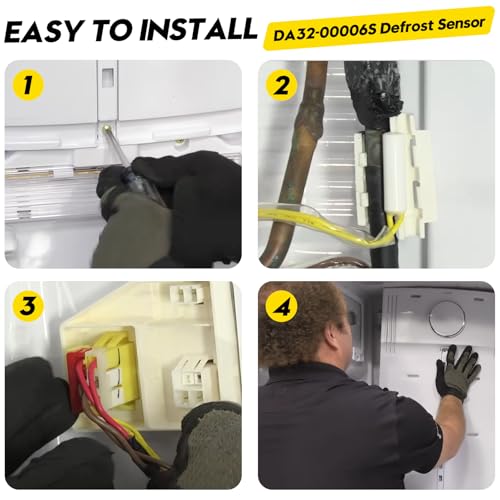 EASY TO INSTALL

DA32-00006S Defrost Sensor

1

2

3

4