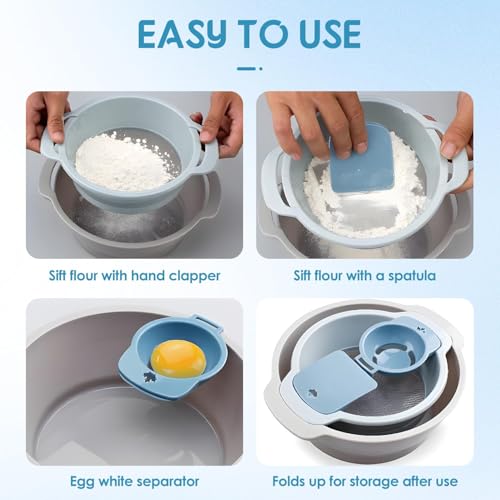 EASY TO USE

Sift flour with hand clapper

Sift flour with a spatula

Egg white separator

Folds up for storage after use