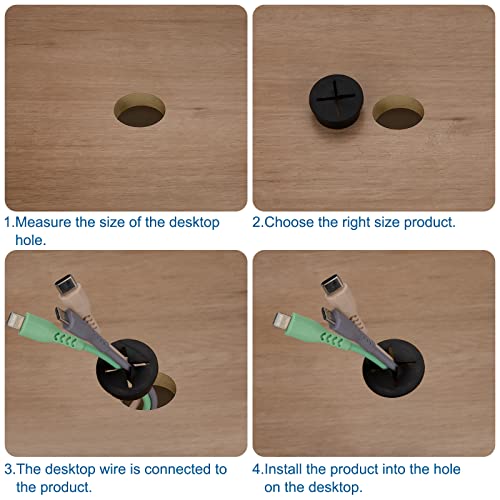 1.Measure the size of the desktop hole.

2.Choose the right size product.

3.The desktop wire is connected to the product.

4.Install the product into the hole on the desktop.