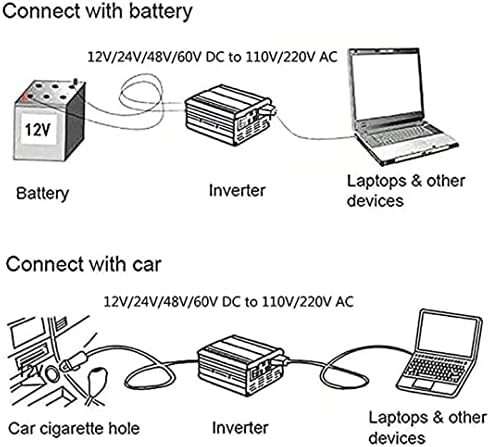 Connect with battery

12V/24V/48V/60V DC to 110V/220V AC

12V

Battery

Inverter

Laptops & other devices

Connect with car

12V/24V/48V/60V DC to 110V/220V AC

12V

Car cigarette hole

Inverter

Laptops & other devices