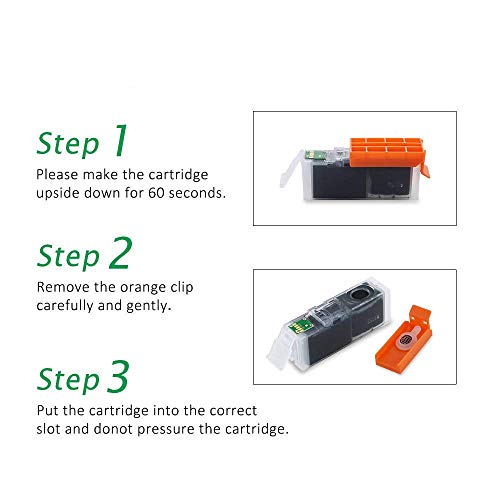 Step 1

Please make the cartridge upside down for 60 seconds.

Step 2

Remove the orange clip carefully and gently.

Step 3

Put the cartridge into the correct slot and donot pressure the cartridge.