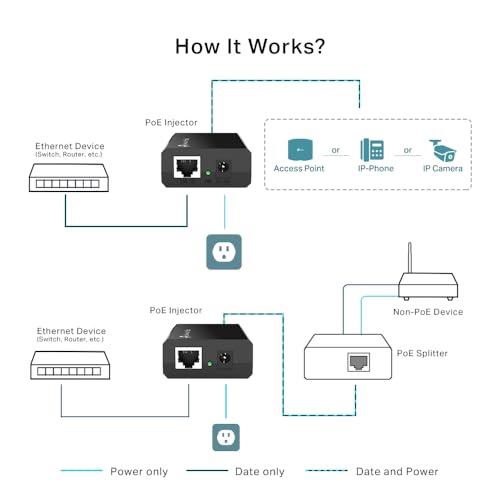 How It Works?

PoE Injector

Ethernet Device
(Switch, Router, etc.)

Access Point or IP-Phone or IP Camera

PoE Injector

Ethernet Device
(Switch, Router, etc.)

Non-PoE Device

PoE Splitter

Power only Date only Date and Power