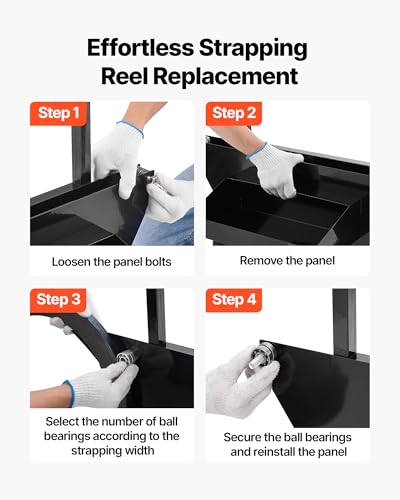 Effortless Strapping Reel Replacement

Step 1

Loosen the panel bolts

Step 2

Remove the panel

Step 3

Select the number of ball bearings according to the strapping width

Step 4

Secure the ball bearings and reinstall the panel