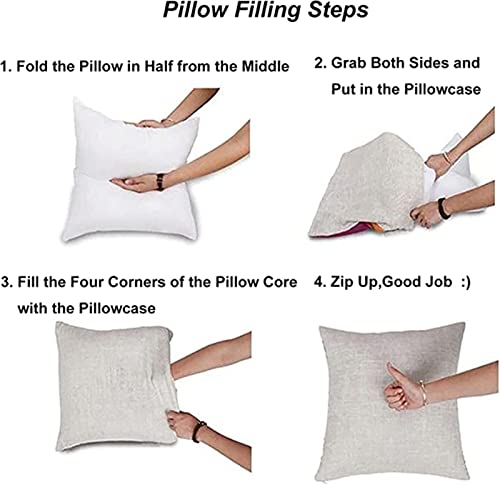 Pillow Filling Steps

1. Fold the Pillow in Half from the Middle

2. Grab Both Sides and Put in the Pillowcase

3. Fill the Four Corners of the Pillow Core with the Pillowcase

4. Zip Up,Good Job :)