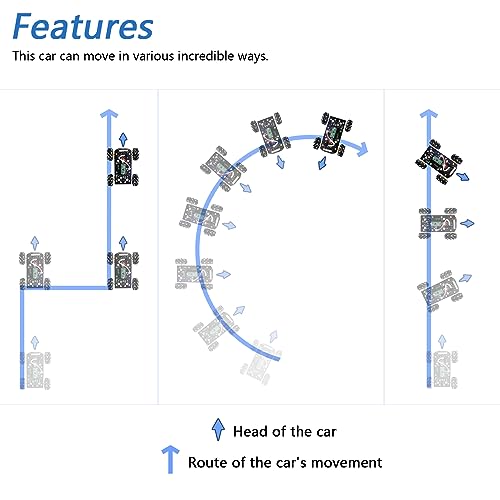 Features

This car can move in various incredible ways.

Head of the car

Route of the car's movement