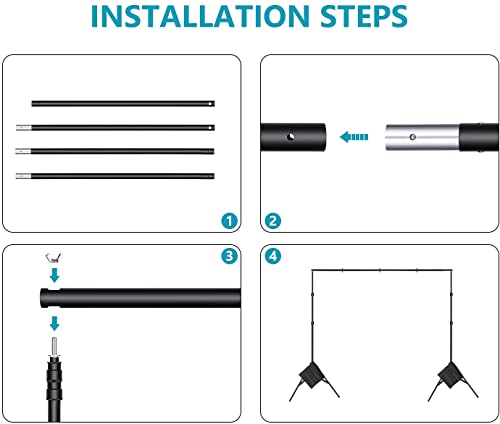 INSTALLATION STEPS

1

2

3

4