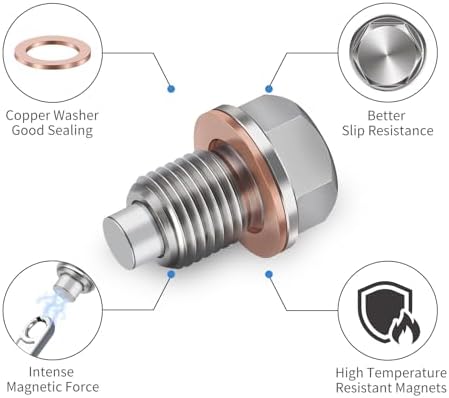 Copper Washer
Good Sealing

Better
Slip Resistance

Intense
Magnetic Force

High Temperature
Resistant Magnets