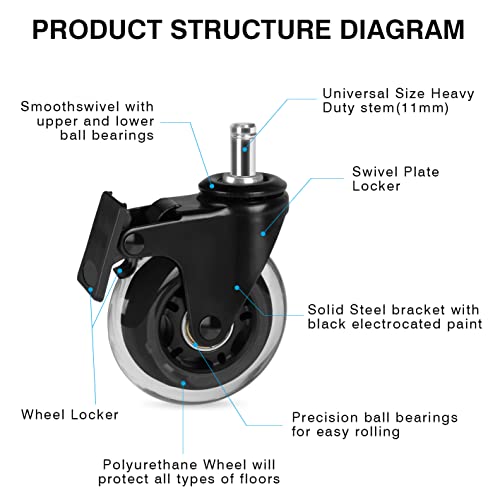 PRODUCT STRUCTURE DIAGRAM

Smoothswivel with upper and lower ball bearings

Universal Size Heavy Duty stem(11mm)

Swivel Plate Locker

Solid Steel bracket with black electrocated paint

Wheel Locker

Precision ball bearings for easy rolling

Polyurethane Wheel will protect all types of floors