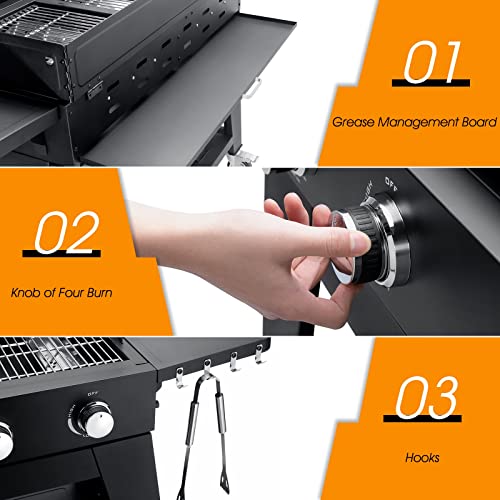 01

Grease Management Board

HIGH OFF

02

Knob of Four Burn

OFF HIGH

03

Hooks