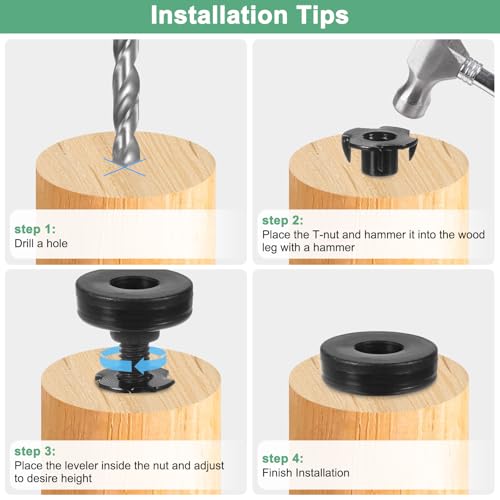 Installation Tips

step 1:
Drill a hole

step 2:
Place the T-nut and hammer it into the wood leg with a hammer

step 3:
Place the leveler inside the nut and adjust to desire height

step 4:
Finish Installation