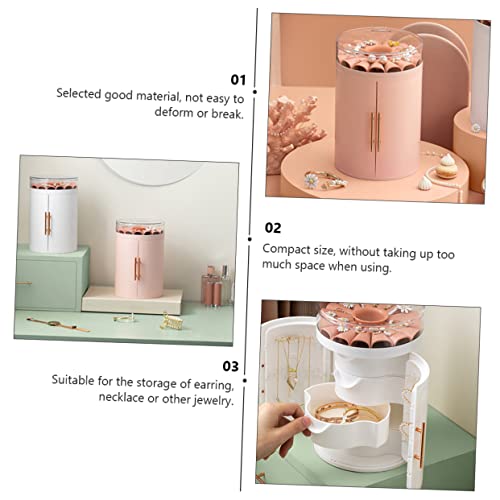 01
Selected good material, not easy to deform or break.

02
Compact size, without taking up too much space when using.

03
Suitable for the storage of earring, necklace or other jewelry.