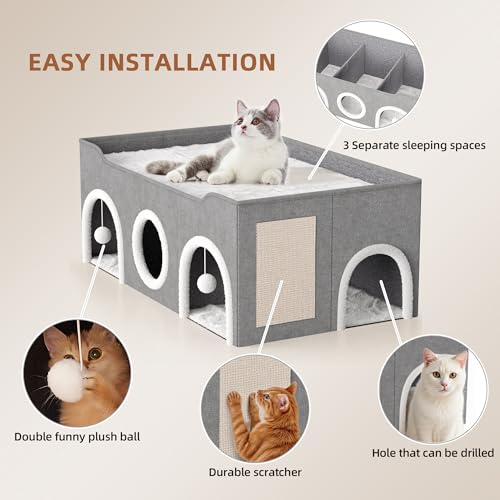 EASY INSTALLATION

3 Separate sleeping spaces

Double funny plush ball

Durable scratcher

Hole that can be drilled