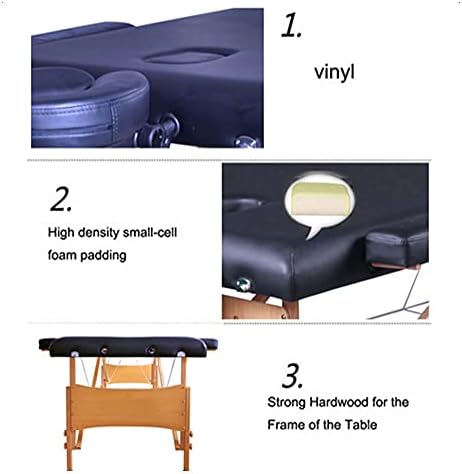 1.

vinyl

2.

High density small-cell foam padding

3.

Strong Hardwood for the Frame of the Table