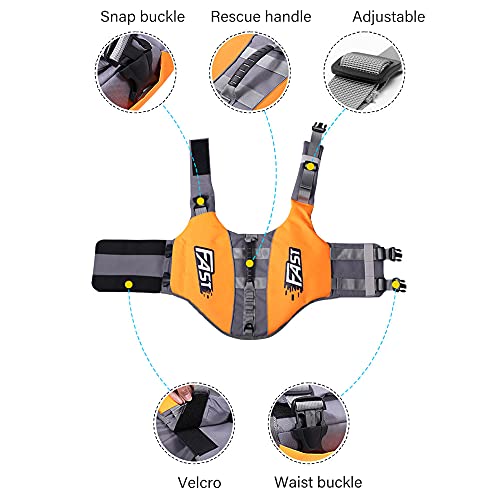 Snap buckle

Rescue handle

Adjustable

FAST

FAST

Velcro

Waist buckle