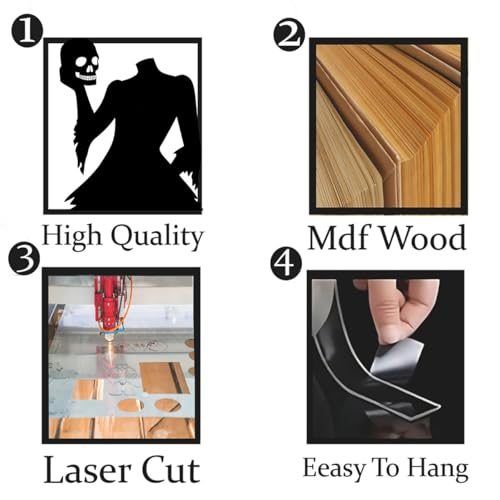 1
High Quality

2
Mdf Wood

3
Laser Cut

4
Eeasy To Hang