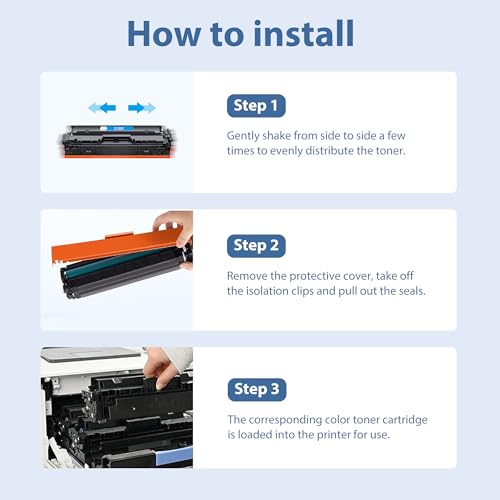 How to install

Step 1

Gently shake from side to side a few times to evenly distribute the toner.

Step 2

Remove the protective cover, take off the isolation clips and pull out the seals.

Step 3

The corresponding color toner cartridge is loaded into the printer for use.