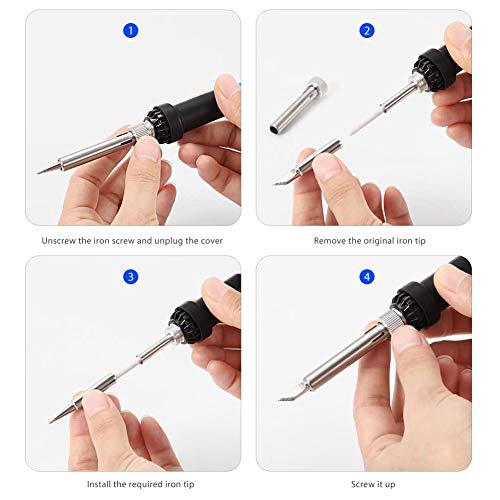 1

Unscrew the iron screw and unplug the cover

2

Remove the original iron tip

3

Install the required iron tip

4

Screw it up