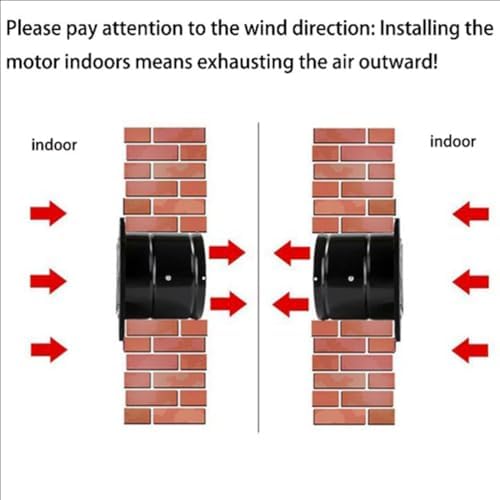 Please pay attention to the wind direction: Installing the motor indoors means exhausting the air outward!

indoor

indoor