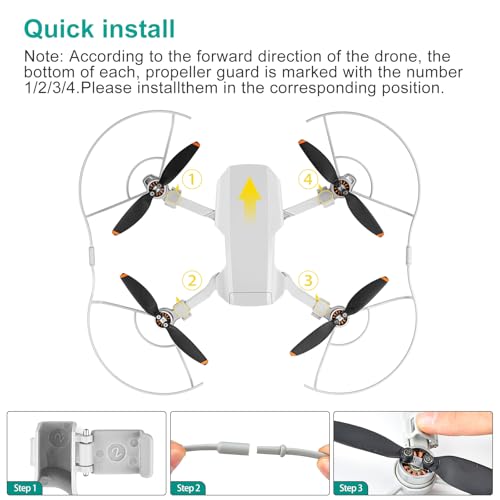 Quick install

Note: According to the forward direction of the drone, the bottom of each, propeller guard is marked with the number 1/2/3/4.Please installthem in the corresponding position.

1
4
2
3

2
2

Step 1
Step 2
Step 3