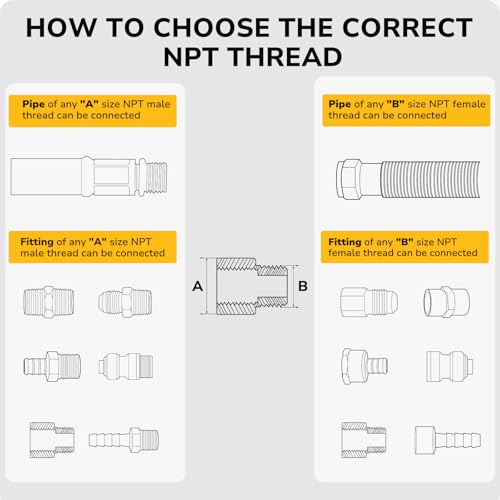 HOW TO CHOOSE THE CORRECT NPT THREAD

Pipe of any "A" size NPT male thread can be connected

Fitting of any "A" size NPT male thread can be connected

A

B

Pipe of any "B" size NPT female thread can be connected

Fitting of any "B" size NPT female thread can be connected