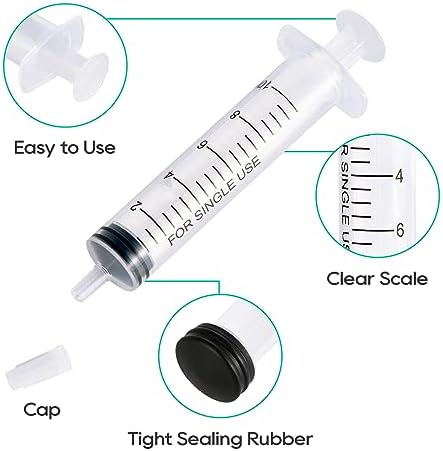 Easy to Use

10
8
6
4
2
FOR SINGLE USE

R SINGLE US
4
6

Clear Scale

Cap

Tight Sealing Rubber