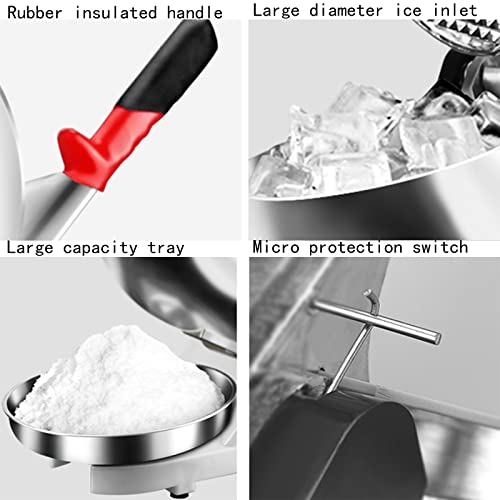 Rubber insulated handle

Large diameter ice inlet

Large capacity tray

Micro protection switch