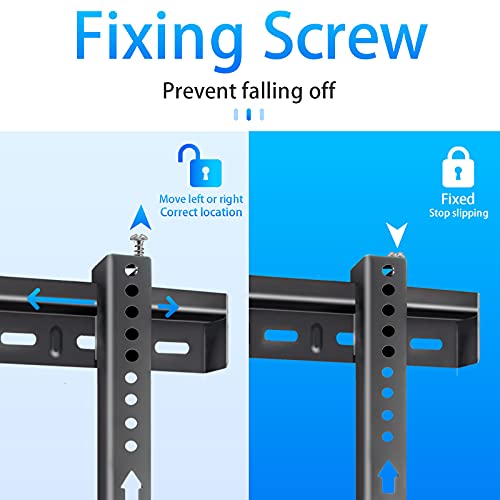 Fixing Screw

Prevent falling off

Move left or right
Correct location

Fixed
Stop slipping