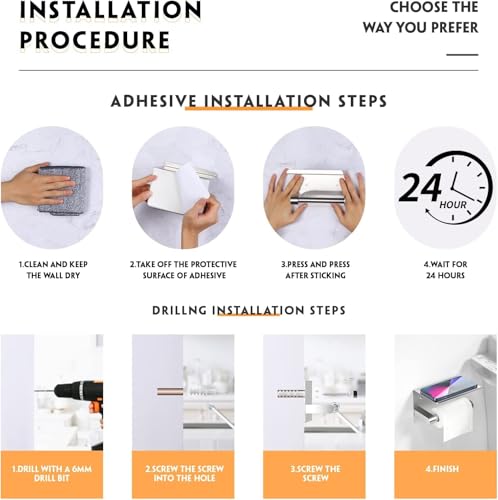 INSTALLATION PROCEDURE

CHOOSE THE WAY YOU PREFER

ADHESIVE INSTALLATION STEPS

24 HOUR

1.CLEAN AND KEEP THE WALL DRY

2.TAKE OFF THE PROTECTIVE SURFACE OF ADHESIVE

3.PRESS AND PRESS AFTER STICKING

4.WAIT FOR 24 HOURS

DRILLNG INSTALLATION STEPS

1.DRILL WITH A 6MM DRILL BIT

2.SCREW THE SCREW INTO THE HOLE

3.SCREW THE SCREW

4.FINISH