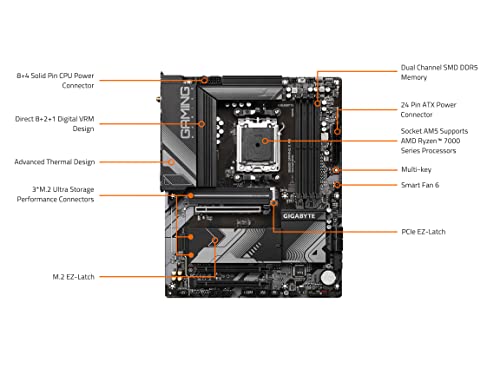 8+4 Solid Pin CPU Power Connector

Direct 8+2+1 Digital VRM Design

Advanced Thermal Design

3*M.2 Ultra Storage Performance Connectors

M.2 EZ-Latch

GAMING

GIGABYTE

Dual Channel SMD DDR5 Memory

24 Pin ATX Power Connector

Socket AM5 Supports AMD Ryzen™ 7000 Series Processors

Multi-key

Smart Fan 6

PCIe EZ-Latch