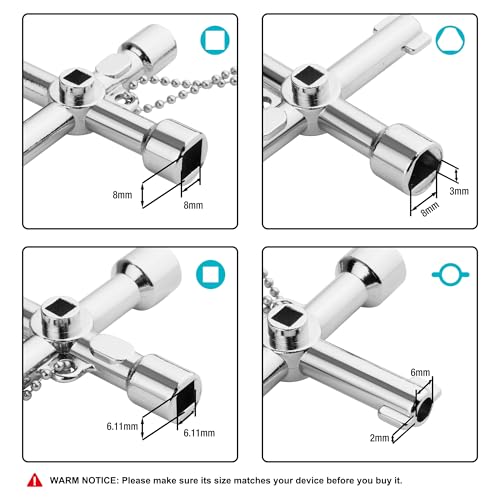 8mm
8mm

3mm
8mm

6.11mm
6.11mm

6mm
2mm

WARM NOTICE: Please make sure its size matches your device before you buy it.