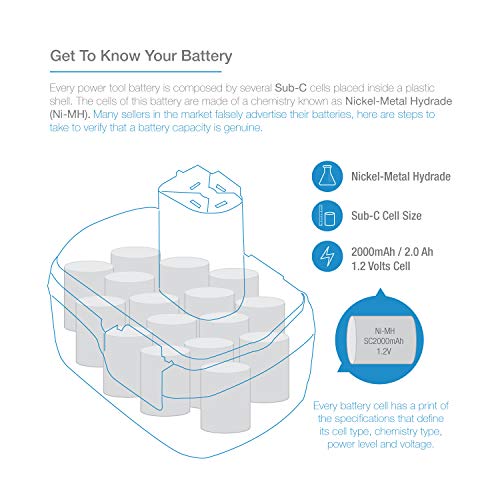 Get To Know Your Battery

Every power tool battery is composed by several Sub-C cells placed inside a plastic shell. The cells of this battery are made of a chemistry known as Nickel-Metal Hydrade (Ni-MH). Many sellers in the market falsely advertise their batteries, here are steps to take to verify that a battery capacity is genuine.

Nickel-Metal Hydrade

Sub-C Cell Size

2000mAh / 2.0 Ah
1.2 Volts Cell

Ni-MH
SC2000mAh
1.2V

Every battery cell has a print of the specifications that define its cell type, chemistry type, power level and voltage.